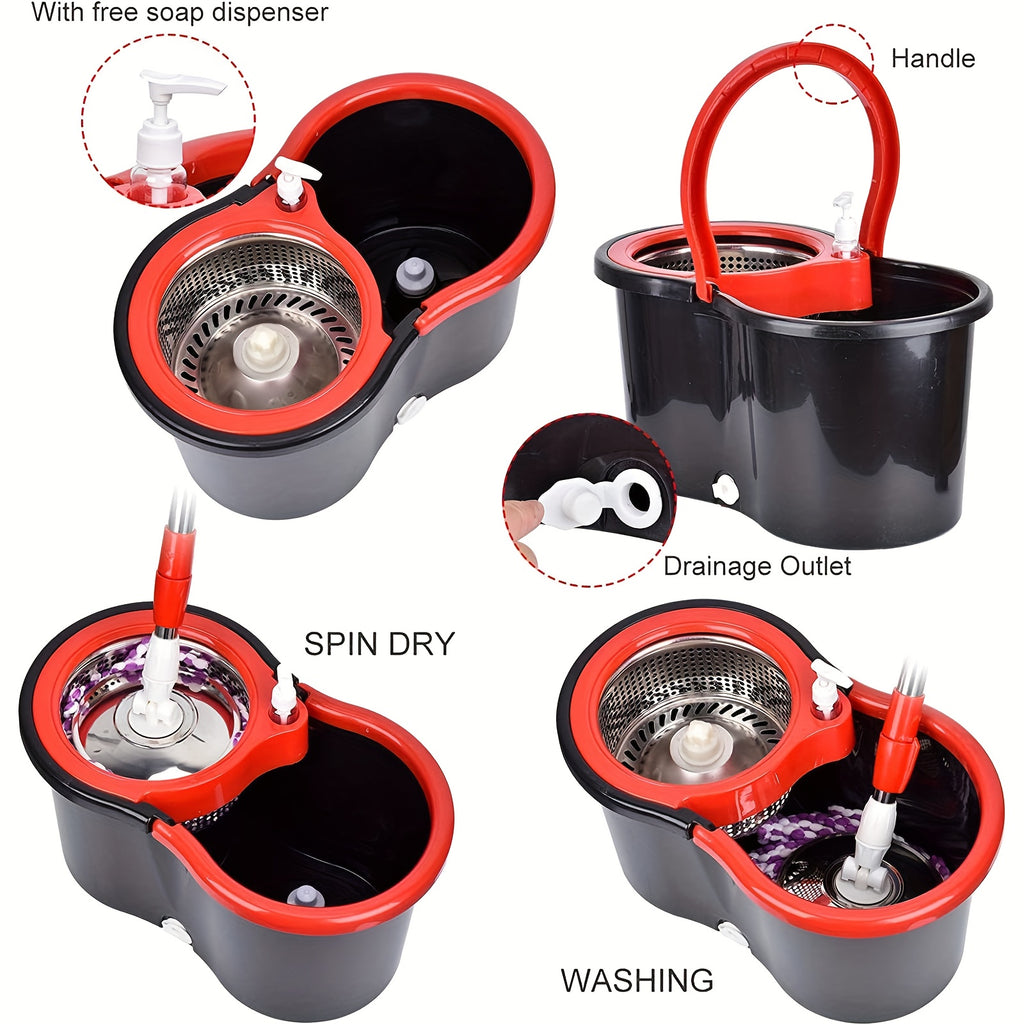 With free soap dispenser

Handle

Drainage Outlet

SPIN DRY

WASHING