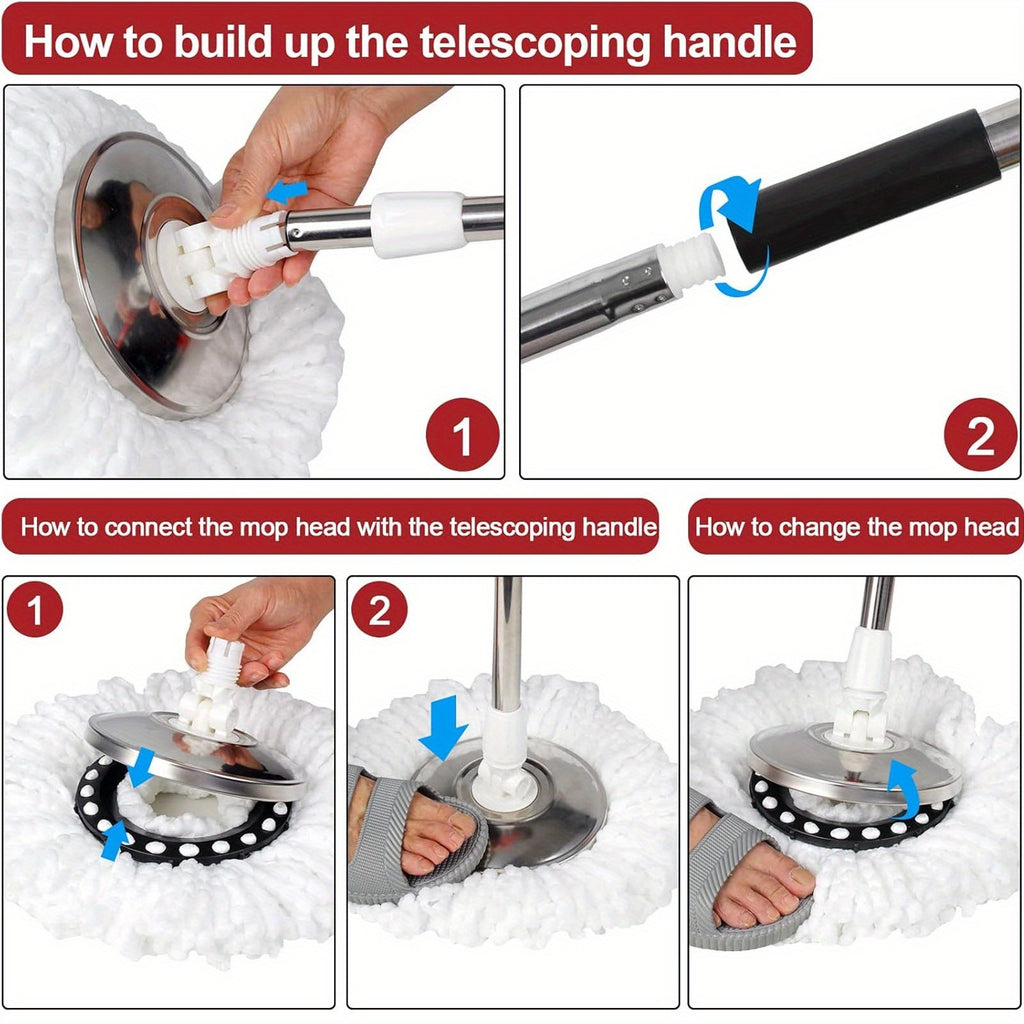 How to build up the telescoping handle

1

2

How to connect the mop head with the telescoping handle

How to change the mop head

1

2